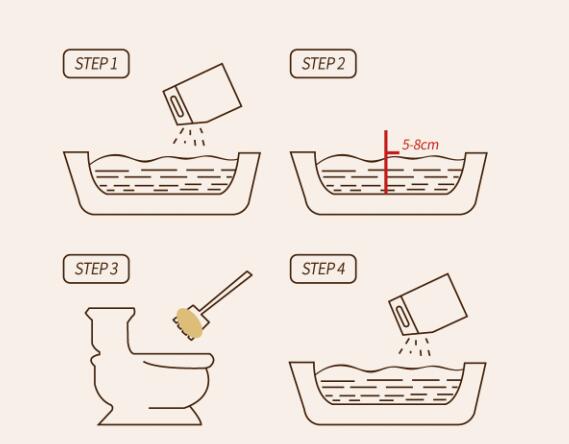 STEP 1

STEP 2

5-8cm

STEP 3

STEP 4